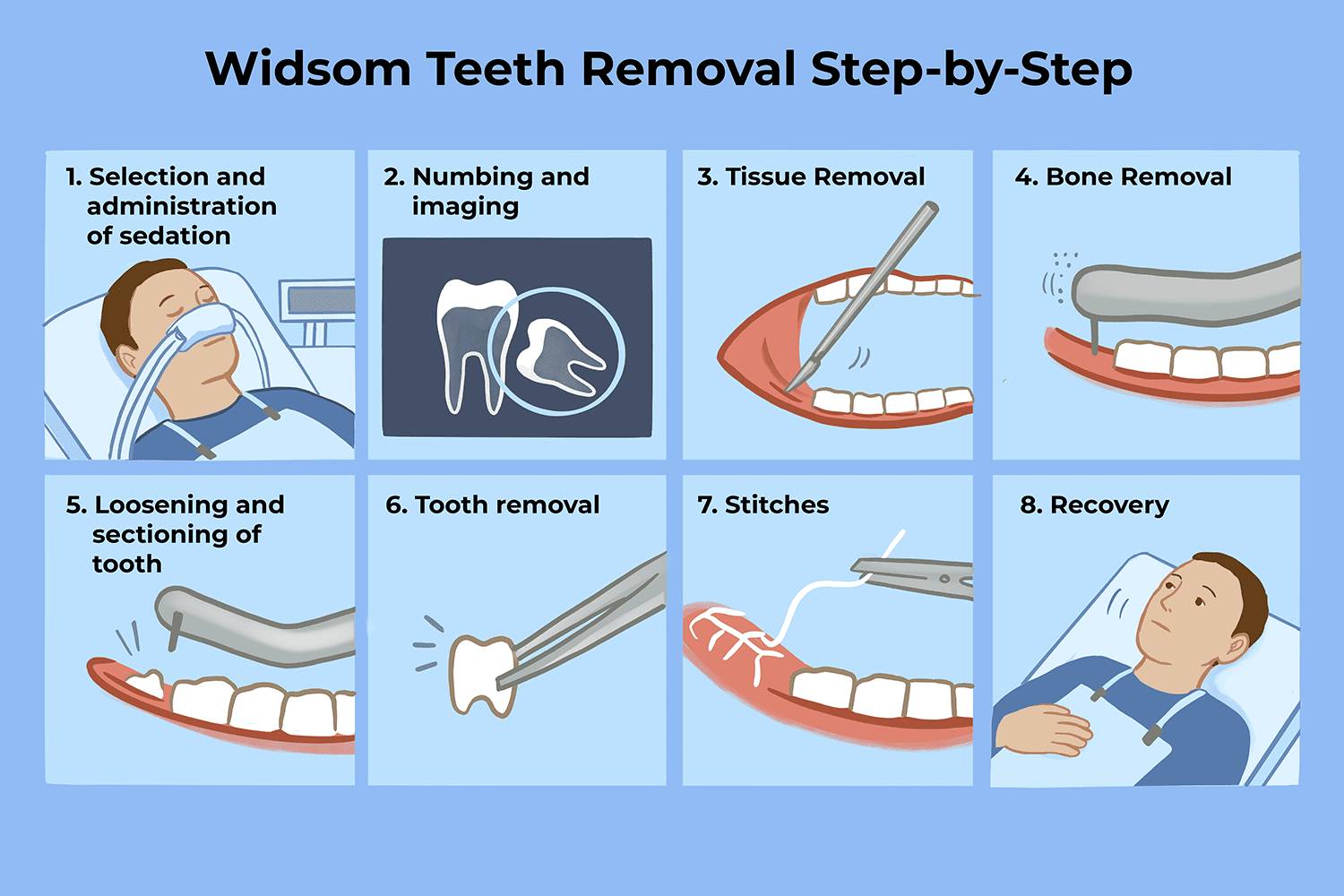 Widsom Teeth Removal Step-by-Step

1. Selection and administration of sedation

2. Numbing and imaging

3. Tissue Removal

4. Bone Removal

5. Loosening and sectioning of tooth

6. Tooth removal

7. Stitches

8. Recovery